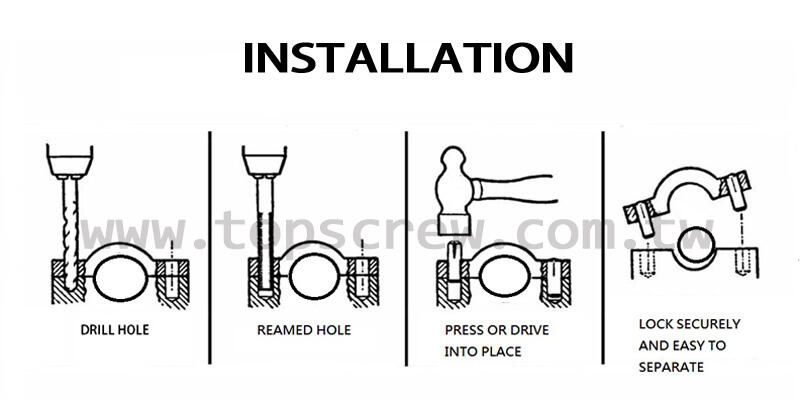 INSTALLATION

www.topscrew.com.tw

DRILL HOLE

REAMED HOLE

PRESS OR DRIVE INTO PLACE

LOCK SECURELY AND EASY TO SEPARATE